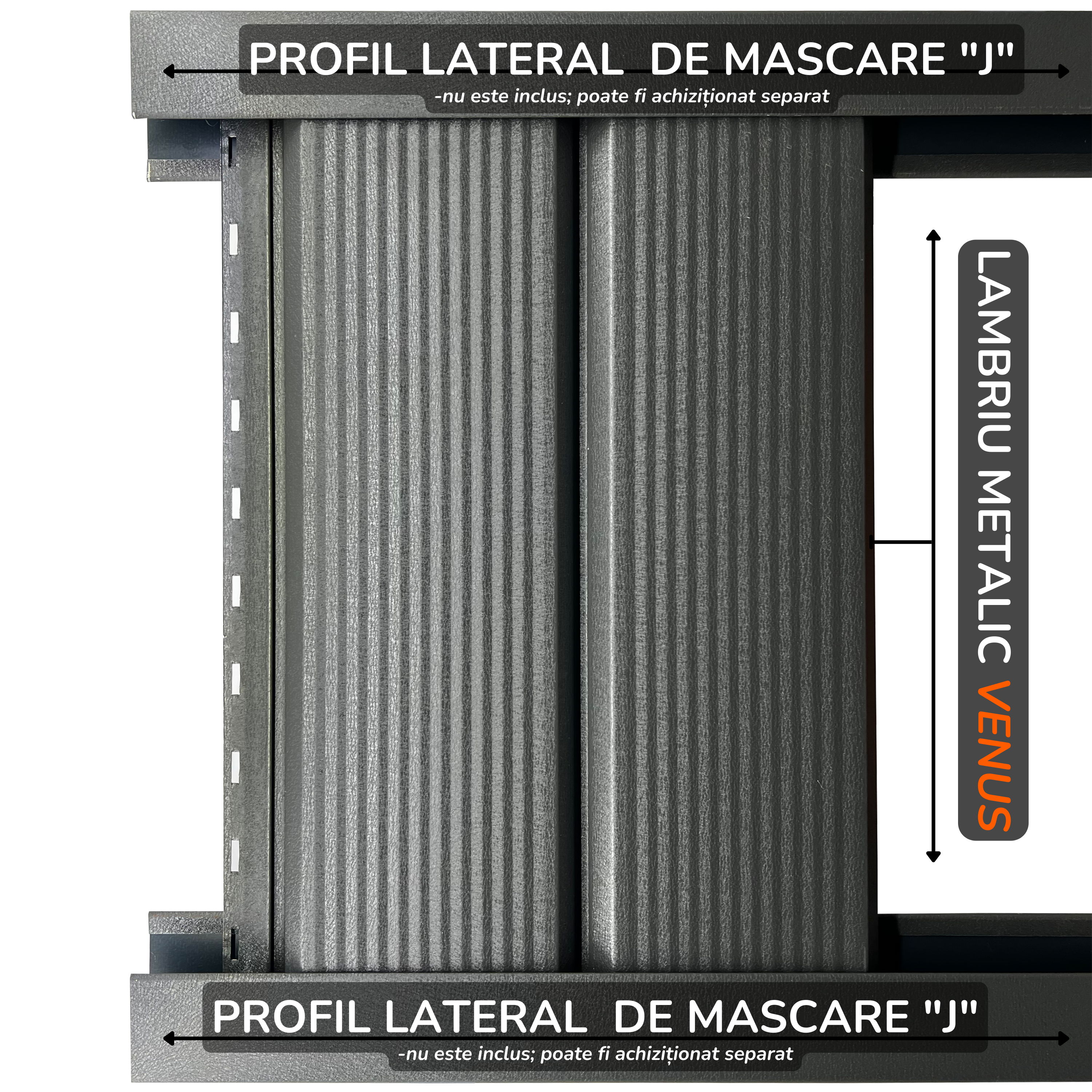 PROFIL LATERAL DE MASCARE "J"
-nu este inclus; poate fi achiziționat separat

LAMBRIU METALIC VENUS

PROFIL LATERAL DE MASCARE "J"
-nu este inclus; poate fi achiziționat separat