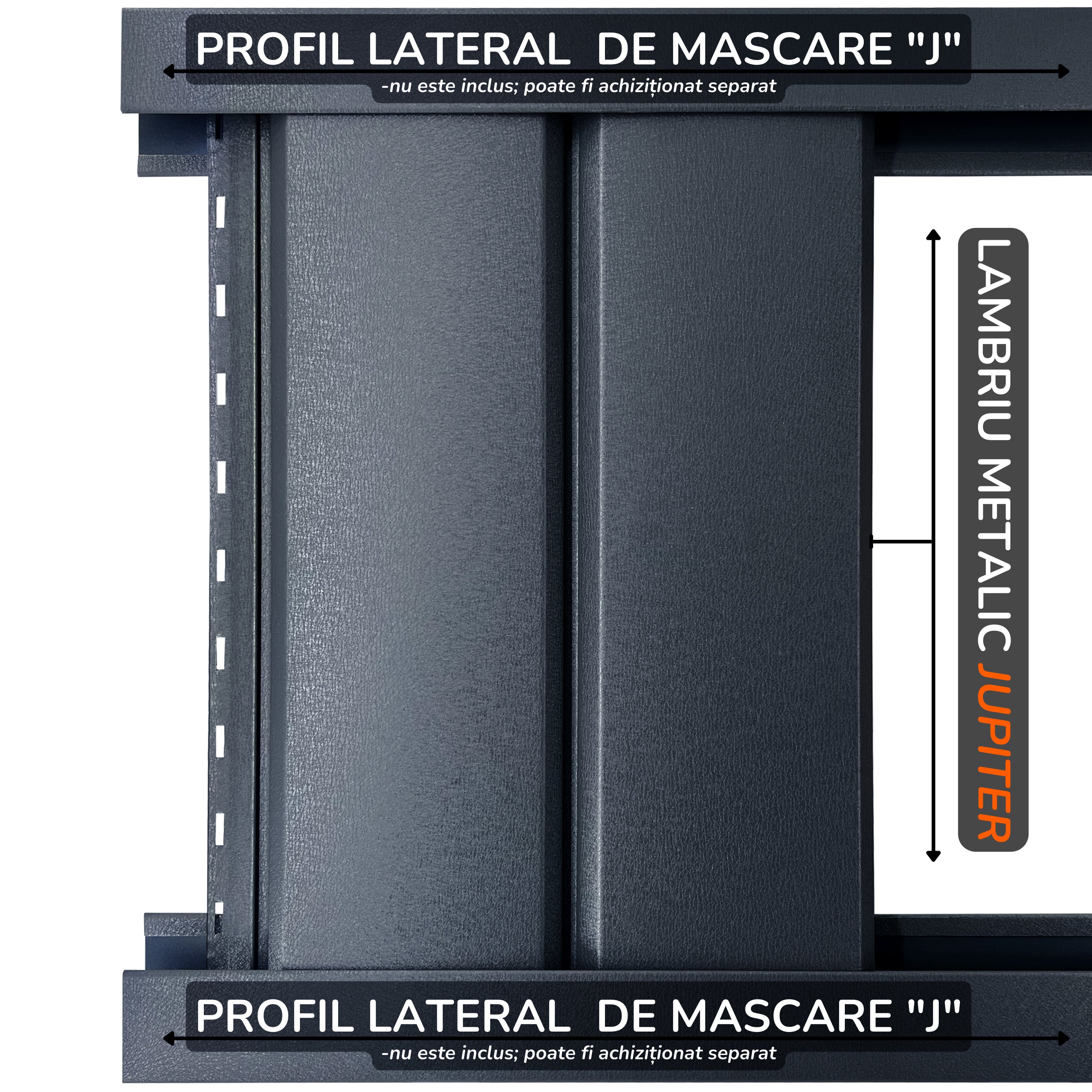 PROFIL LATERAL DE MASCARE "J"
-nu este inclus; poate fi achiziționat separat

LAMBRIU METALIC JUPITER

PROFIL LATERAL DE MASCARE "J"
-nu este inclus; poate fi achiziționat separat