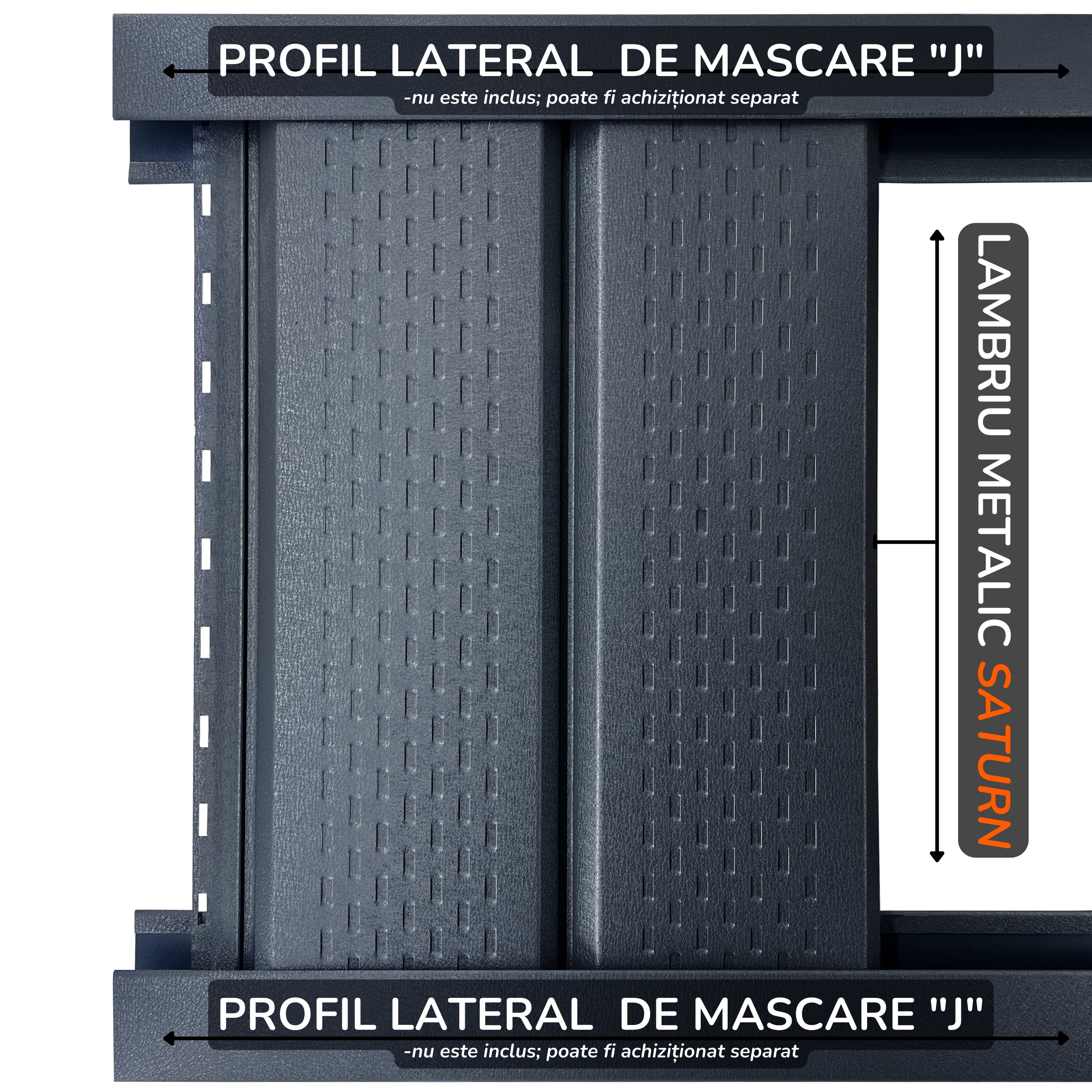 PROFIL LATERAL DE MASCARE "J"
-nu este inclus; poate fi achiziționat separat

LAMBRIU METALIC SATURN

PROFIL LATERAL DE MASCARE "J"
-nu este inclus; poate fi achiziționat separat